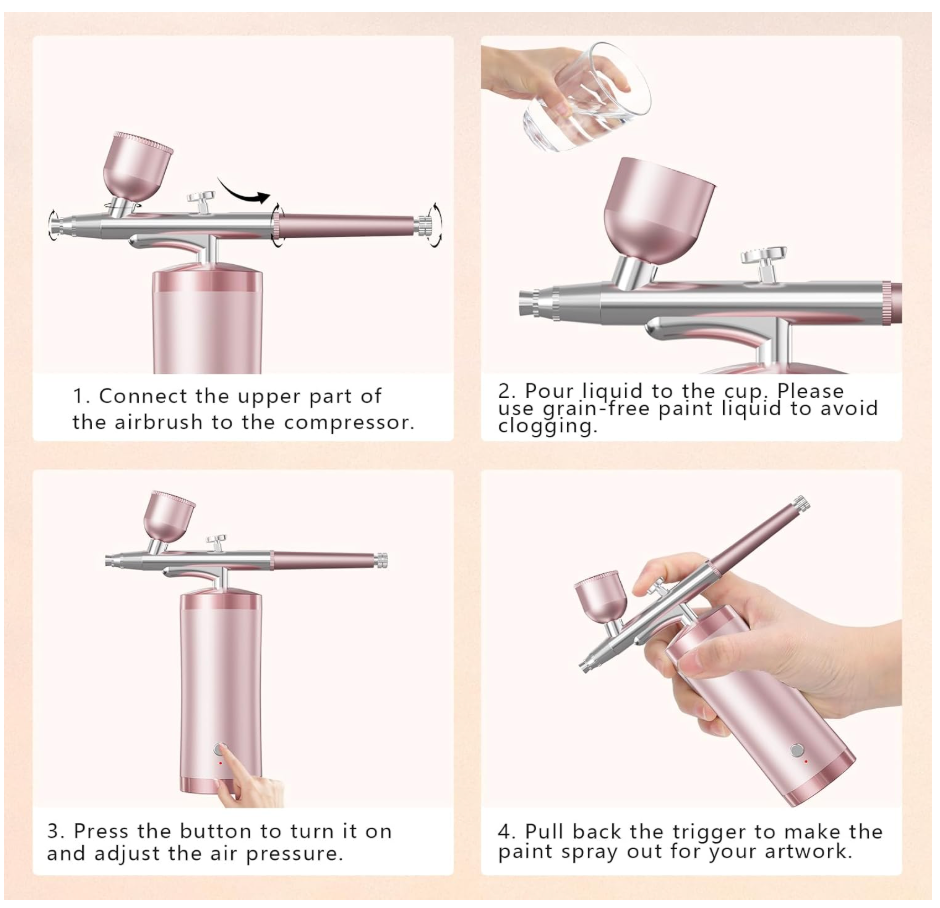 1. Connect the upper part of the airbrush to the compressor.

2. Pour liquid to the cup. Please use grain-free paint liquid to avoid clogging.

3. Press the button to turn it on and adjust the air pressure.

4. Pull back the trigger to make the paint spray out for your artwork.