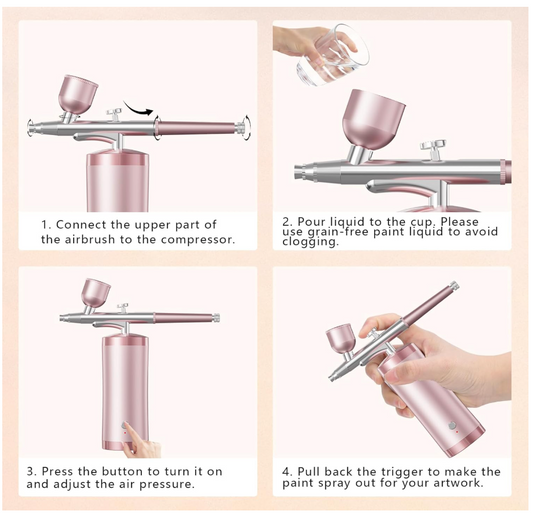 1. Connect the upper part of the airbrush to the compressor.

2. Pour liquid to the cup. Please use grain-free paint liquid to avoid clogging.

3. Press the button to turn it on and adjust the air pressure.

4. Pull back the trigger to make the paint spray out for your artwork.